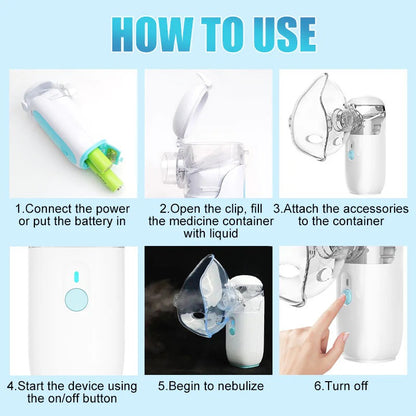 HOW TO USE

1.Connect the power or put the battery in

2.Open the clip, fill the medicine container with liquid

3.Attach the accessories to the container

4.Start the device using the on/off button

5.Begin to nebulize

6.Turn off