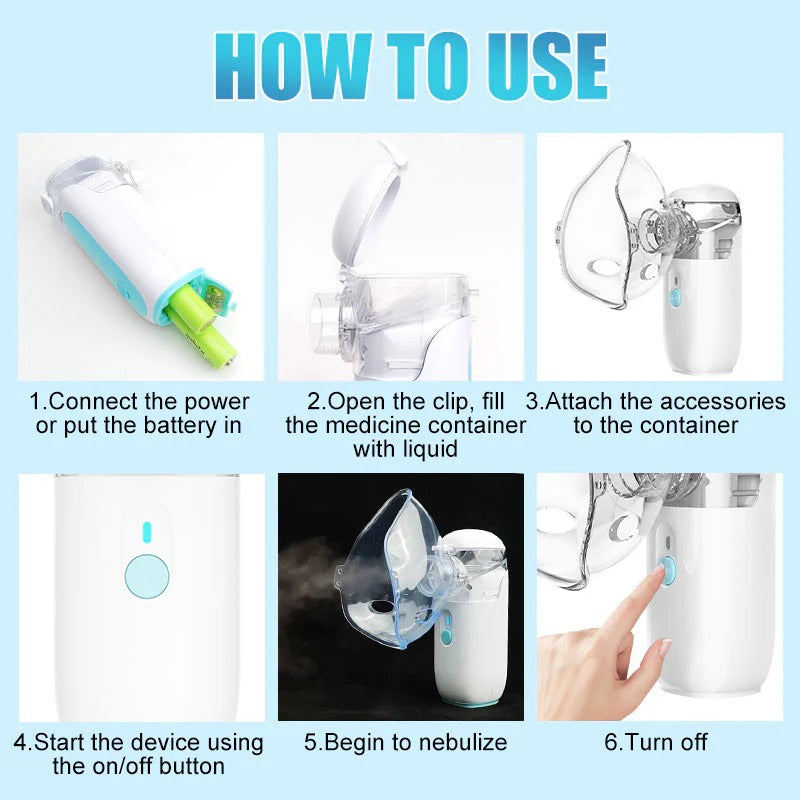 HOW TO USE

1.Connect the power or put the battery in

2.Open the clip, fill the medicine container with liquid

3.Attach the accessories to the container

4.Start the device using the on/off button

5.Begin to nebulize

6.Turn off